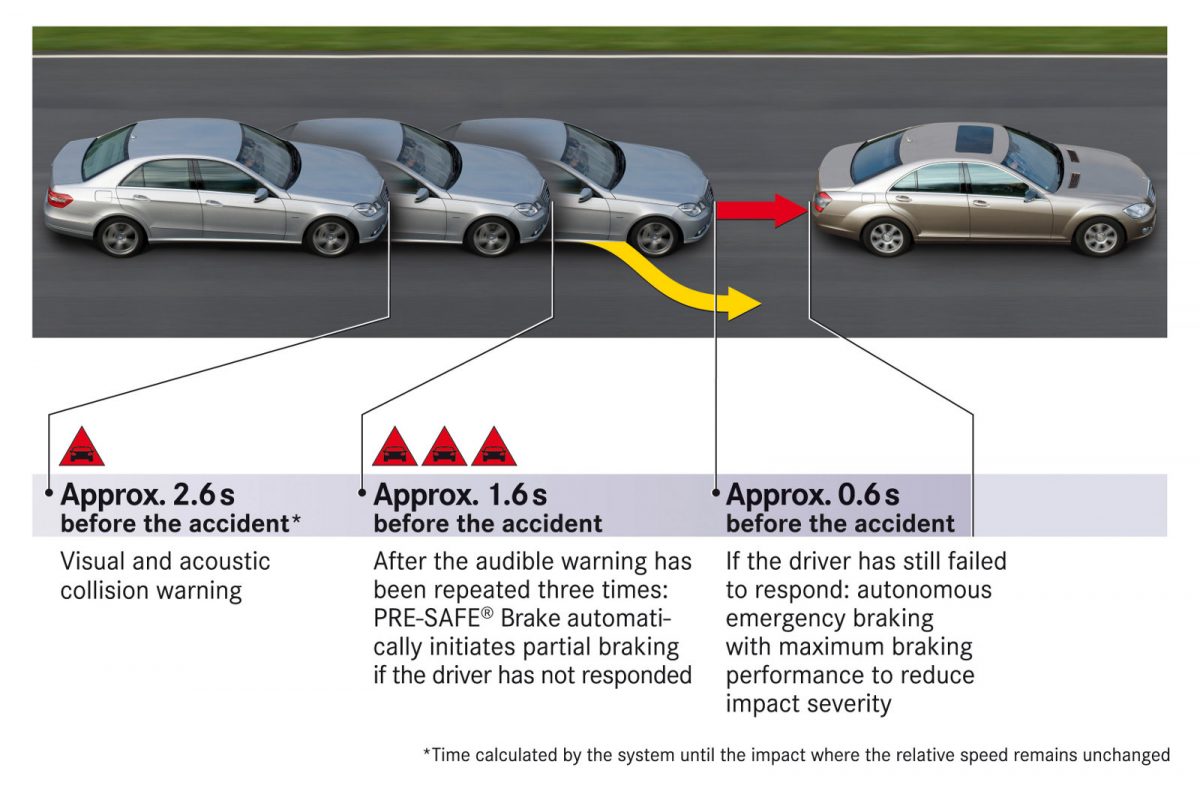 Approx. 2.6 s
before the accident*

Visual and acoustic collision warning

Approx. 1.6 s
before the accident

After the audible warning has been repeated three times: PRE-SAFE® Brake automatically initiates partial braking if the driver has not responded

Approx. 0.6 s
before the accident

If the driver has still failed to respond: autonomous emergency braking with maximum braking performance to reduce impact severity

*Time calculated by the system until the impact where the relative speed remains unchanged