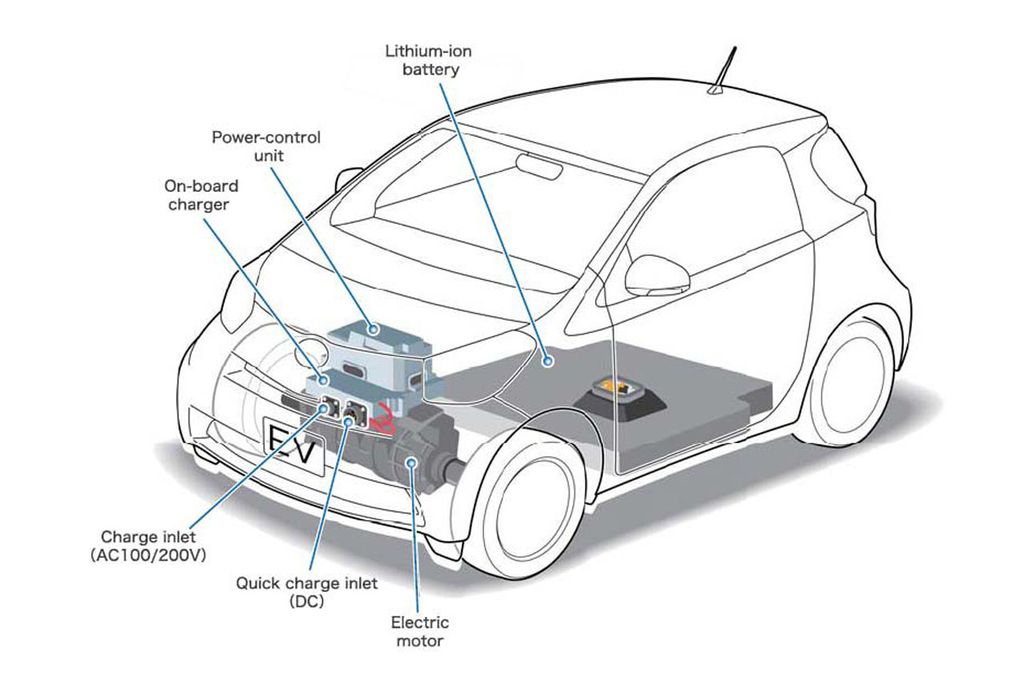 Lithium-ion battery

Power-control unit

On-board charger

EV

Charge inlet (AC100/200V)

Quick charge inlet (DC)

Electric motor