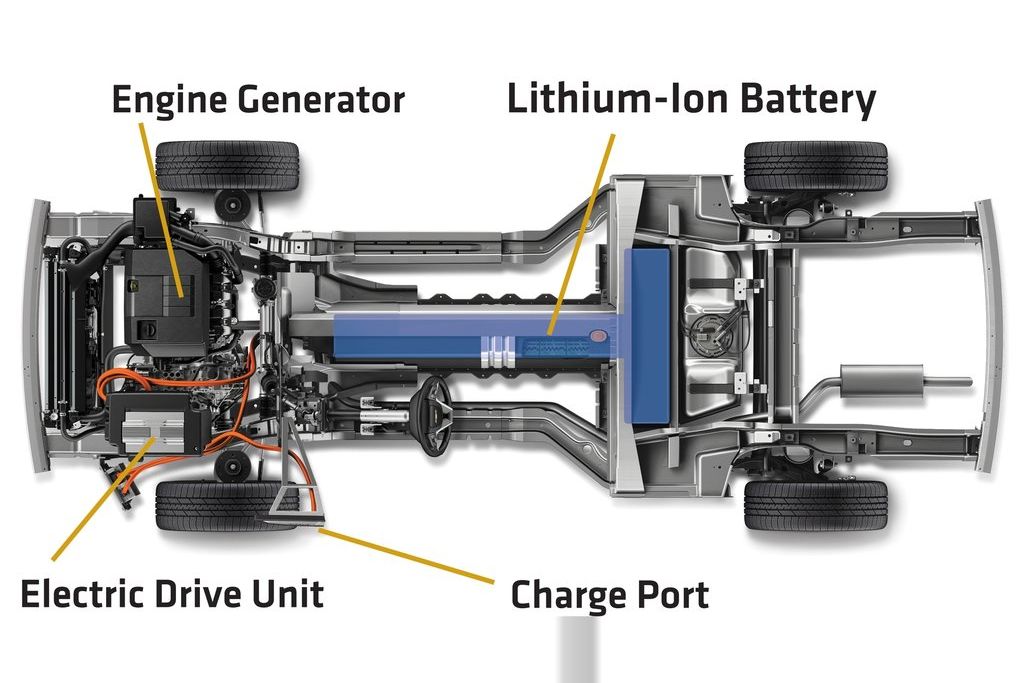 Engine Generator

Lithium-Ion Battery

Electric Drive Unit

Charge Port