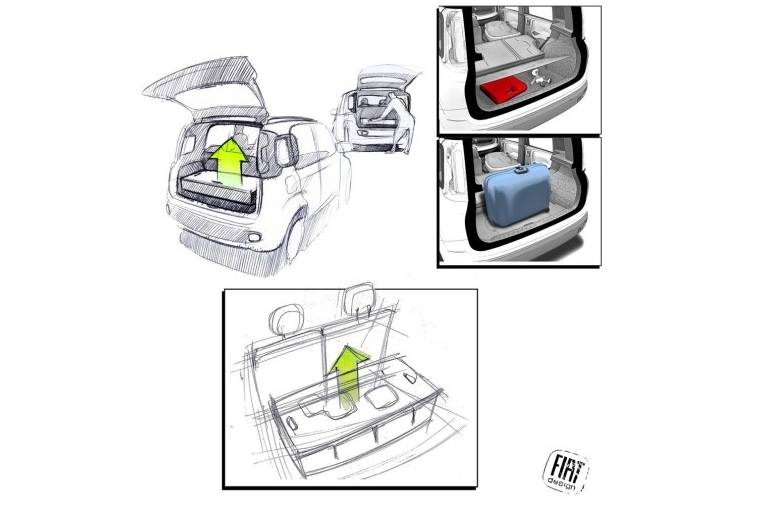 FIAT design