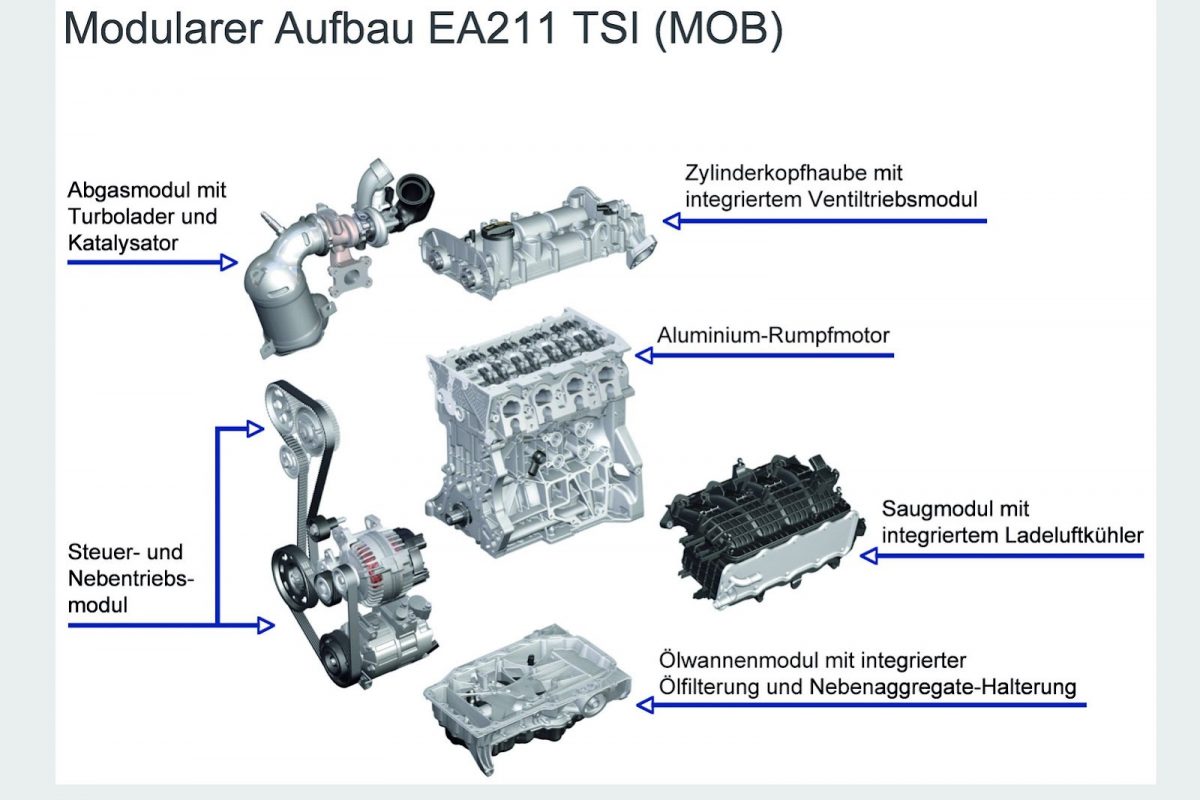 Modularer Aufbau EA211 TSI (MOB)

Abgasmodul mit Turbolader und Katalysator

Zylinderkopfhaube mit integriertem Ventiltriebsmodul

Aluminium-Rumpfmotor

Steuer- und Nebentriebsmodul

Saugmodul mit integriertem Ladeluftkühler

Ölwannenmodul mit integrierter Ölfilterung und Nebenaggregate-Halterung