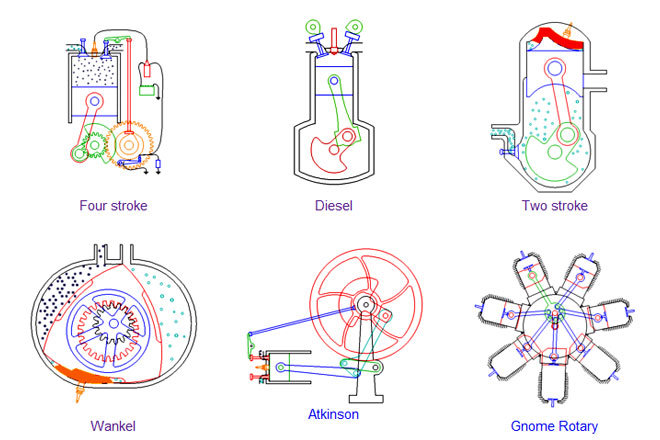 Four stroke

Diesel

Two stroke

Wankel

Atkinson

Gnome Rotary