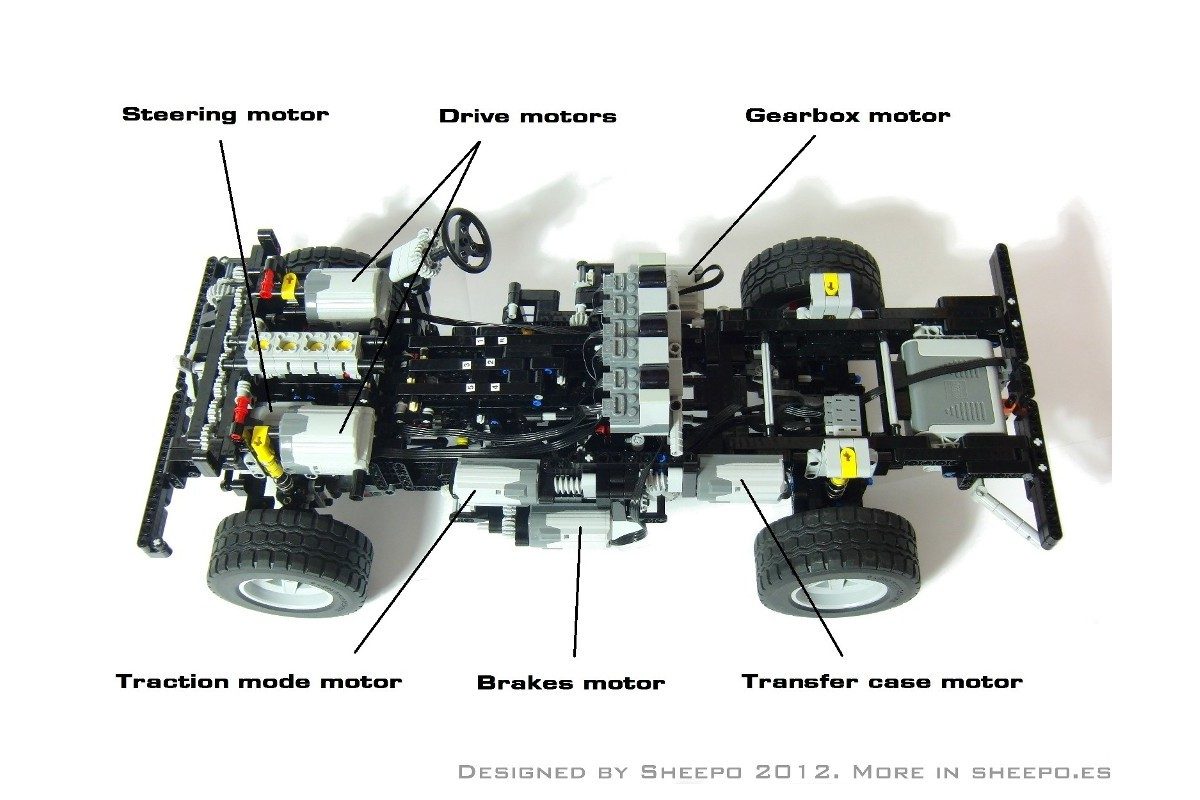 Steering motor
Drive motors
Gearbox motor

Traction mode motor
Brakes motor
Transfer case motor

Designed by Sheepo 2012. More in sheepo.es