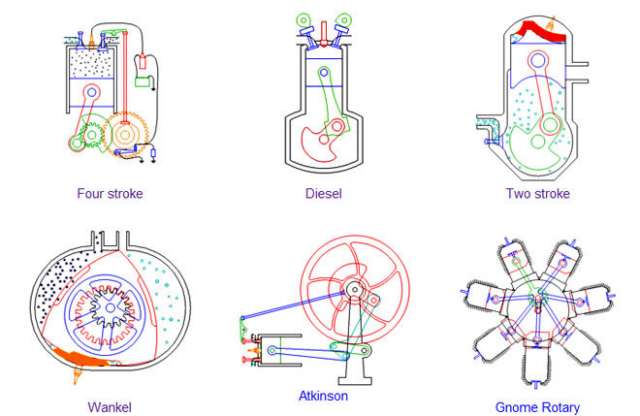 Four stroke

Diesel

Two stroke

Wankel

Atkinson

Gnome Rotary