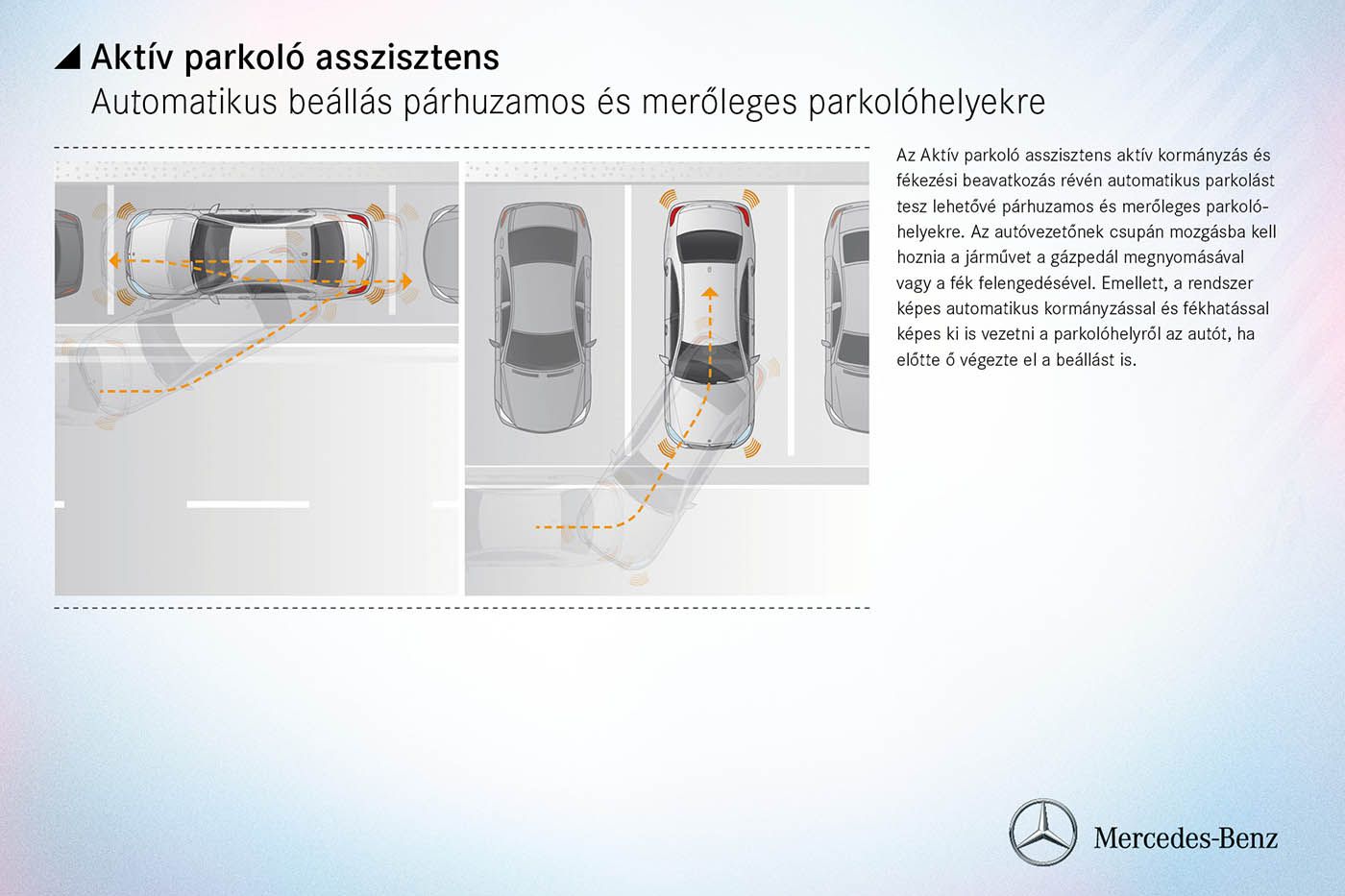 Aktív parkoló asszisztens
Automatikus beállás párhuzamos és merőleges parkolóhelyekre

Az Aktív parkoló asszisztens aktív kormányzás és fékezési beavatkozás révén automatikus parkolást tesz lehetővé párhuzamos és merőleges parkolóhelyekre. Az autóvezetőnek csupán mozgásba kell hoznia a járművet a gázpedál megnyomásával vagy a fék felengedésével. Emellett, a rendszer képes automatikus kormányzással és fékhatással képes ki is vezetni a parkolóhelyről az autót, ha előtte ő végezte el a beállást is.

Mercedes-Benz