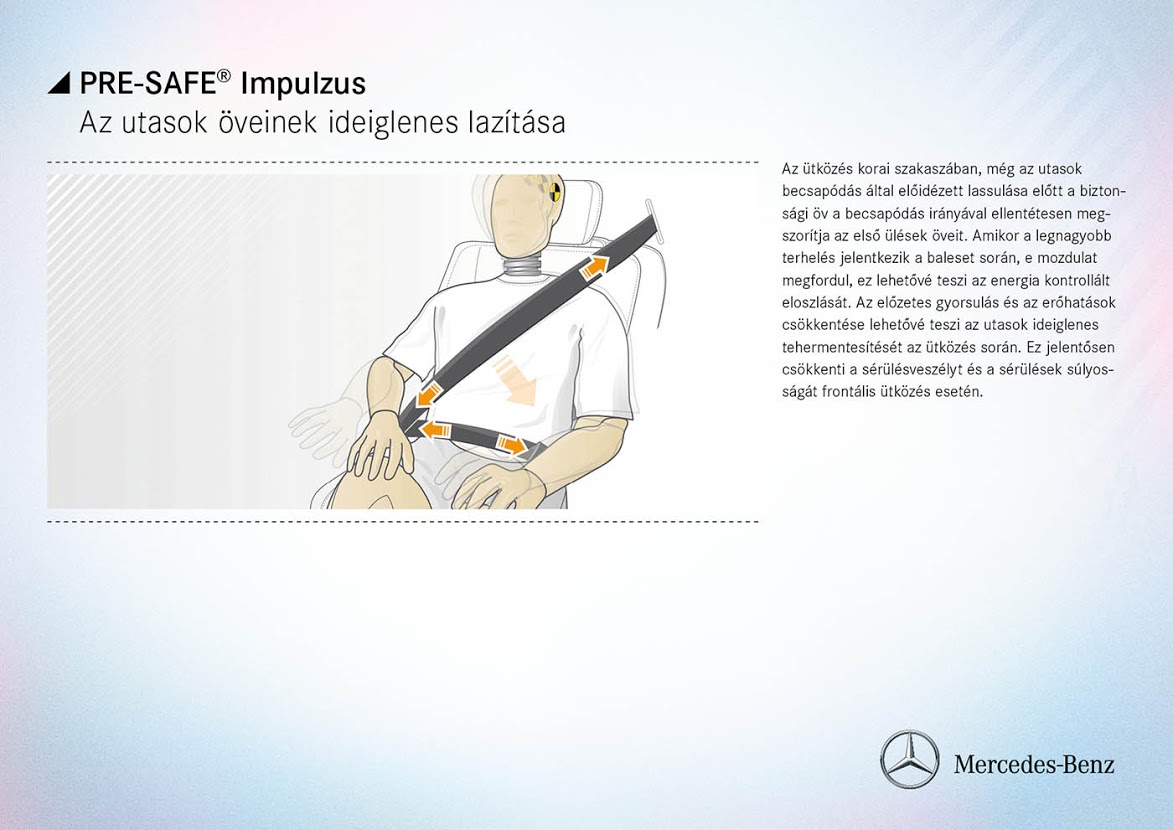 PRE-SAFE® Impulzus
Az utasok öveinek ideiglenes lazítása

Az ütközés korai szakaszában, még az utasok becsapódás által előidézett lassulása előtt a biztonsági öv a becsapódás irányával ellentétesen megszorítja az első ülések öveit. Amikor a legnagyobb terhelés jelentkezik a baleset során, e mozdulat megfordul, ez lehetővé teszi az energia kontrollált eloszlását. Az előzetes gyorsulás és az erőhatások csökkentése lehetővé teszi az utasok ideiglenes tehermentesítését az ütközés során. Ez jelentősen csökkenti a sérülésveszélyt és a sérülések súlyosságát frontális ütközés esetén.

Mercedes-Benz