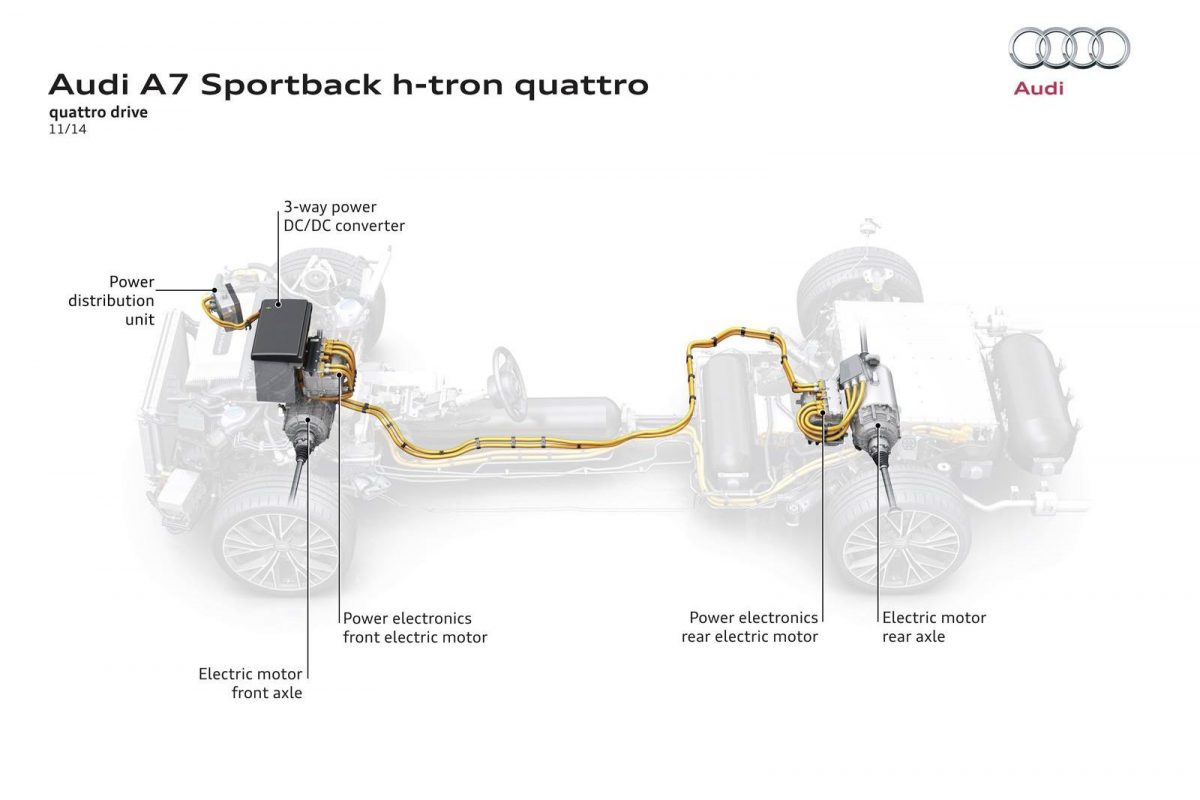 Audi A7 Sportback h-tron quattro
quattro drive
11/14

Audi

3-way power
DC/DC converter

Power
distribution
unit

Power electronics
front electric motor

Electric motor
front axle

Power electronics
rear electric motor

Electric motor
rear axle