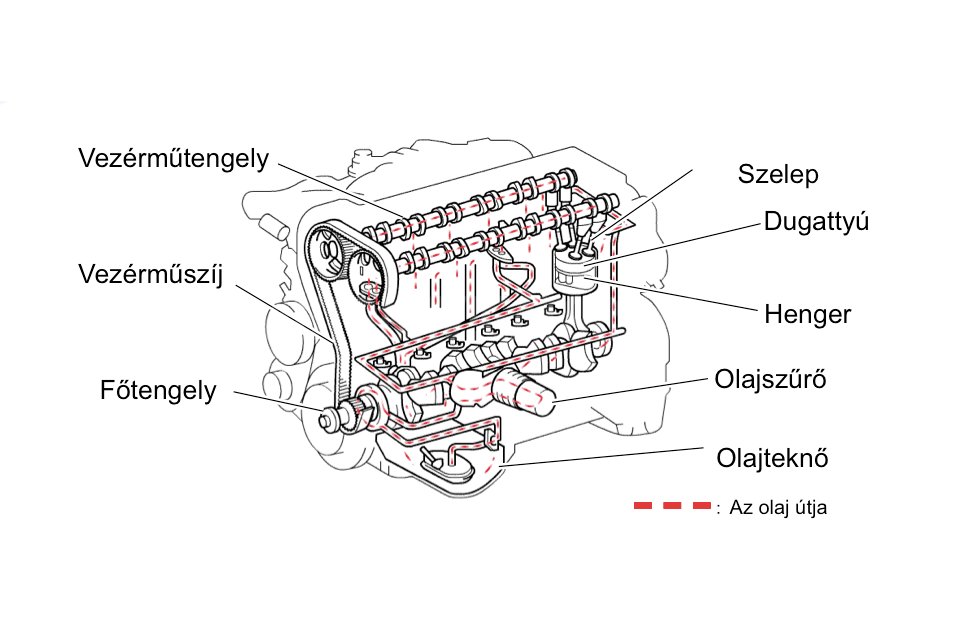 Vezérműtengely

Vezérműszíj

Főtengely

Szelep

Dugattyú

Henger

Olajszűrő

Olajteknő

: Az olaj útja