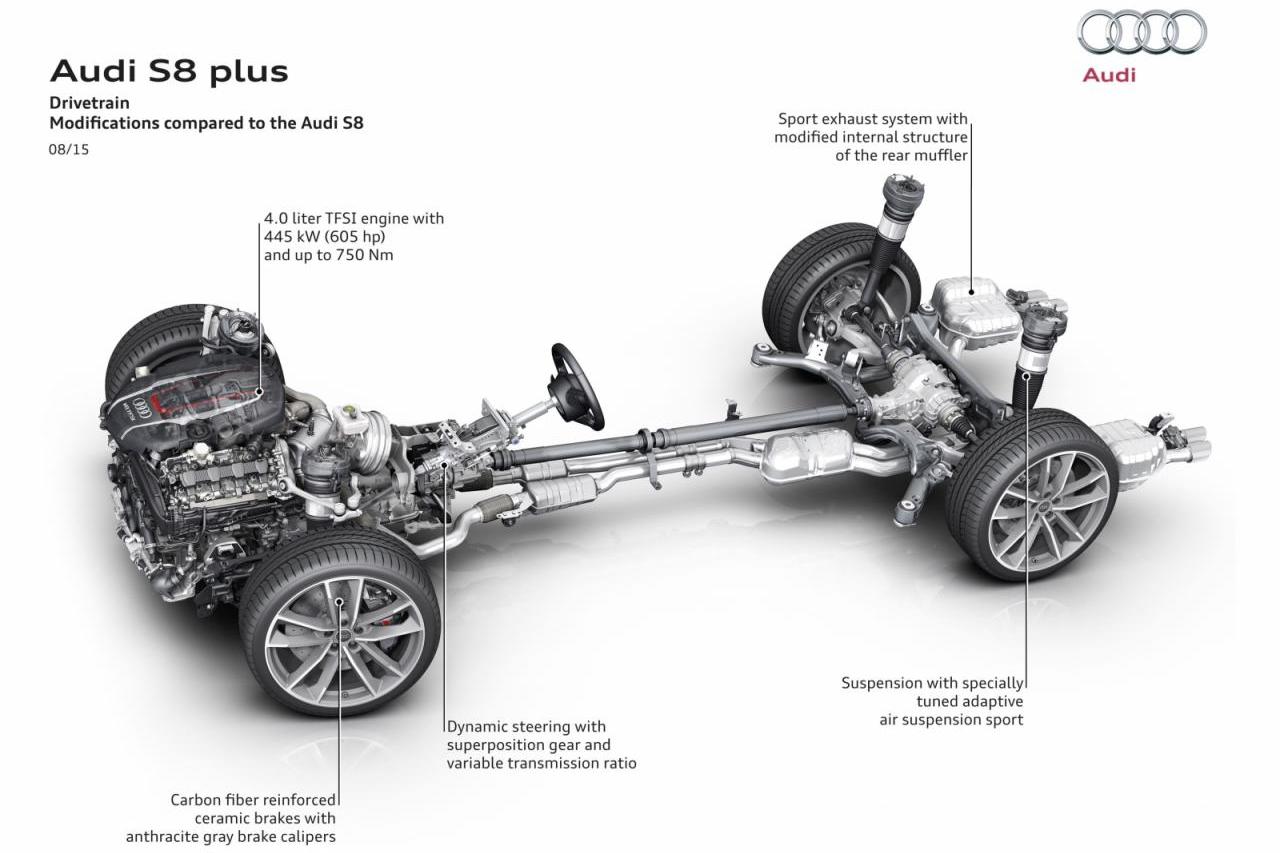 Audi S8 plus

Drivetrain
Modifications compared to the Audi S8

08/15

Audi

Sport exhaust system with modified internal structure of the rear muffler

4.0 liter TFSI engine with 445 kW (605 hp) and up to 750 Nm

Suspension with specially tuned adaptive air suspension sport

Dynamic steering with superposition gear and variable transmission ratio

Carbon fiber reinforced ceramic brakes with anthracite gray brake calipers