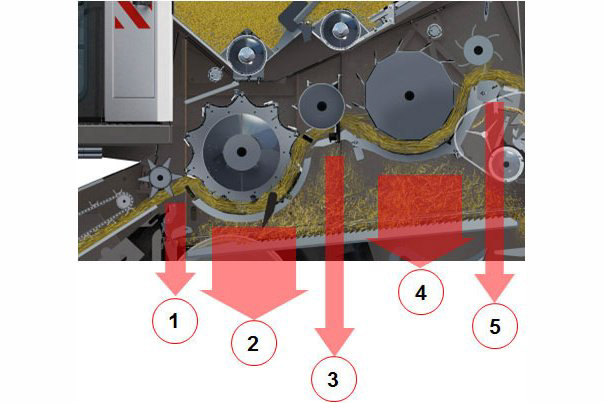 1
2
3
4
5