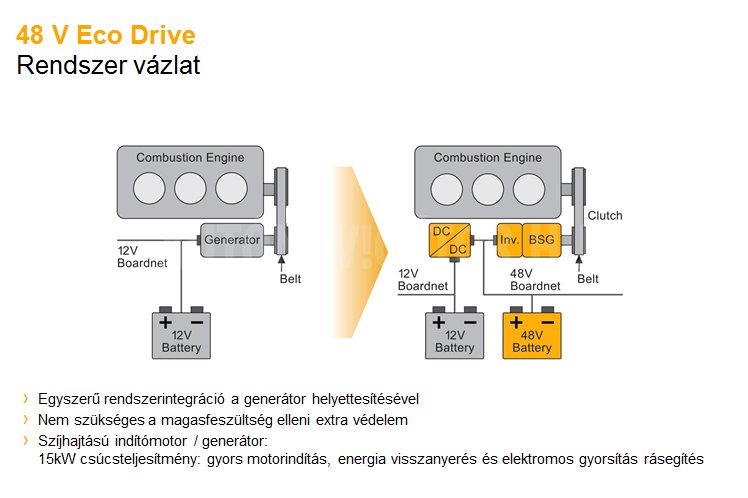 48 V Eco Drive
Rendszer vázlat

Combustion Engine

Generator

12V
Boardnet

Belt

+ −
12V
Battery

Combustion Engine

Clutch

DC
DC

Inv.

BSG

12V
Boardnet

48V
Boardnet

Belt

+ −
12V
Battery

+ −
48V
Battery

› Egyszerű rendszerintegráció a generátor helyettesítésével
› Nem szükséges a magasfeszültség elleni extra védelem
› Szíjhajtású indítómotor / generátor:
15kW csúcsteljesítmény: gyors motorindítás, energia visszanyerés és elektromos gyorsítás rásegítés