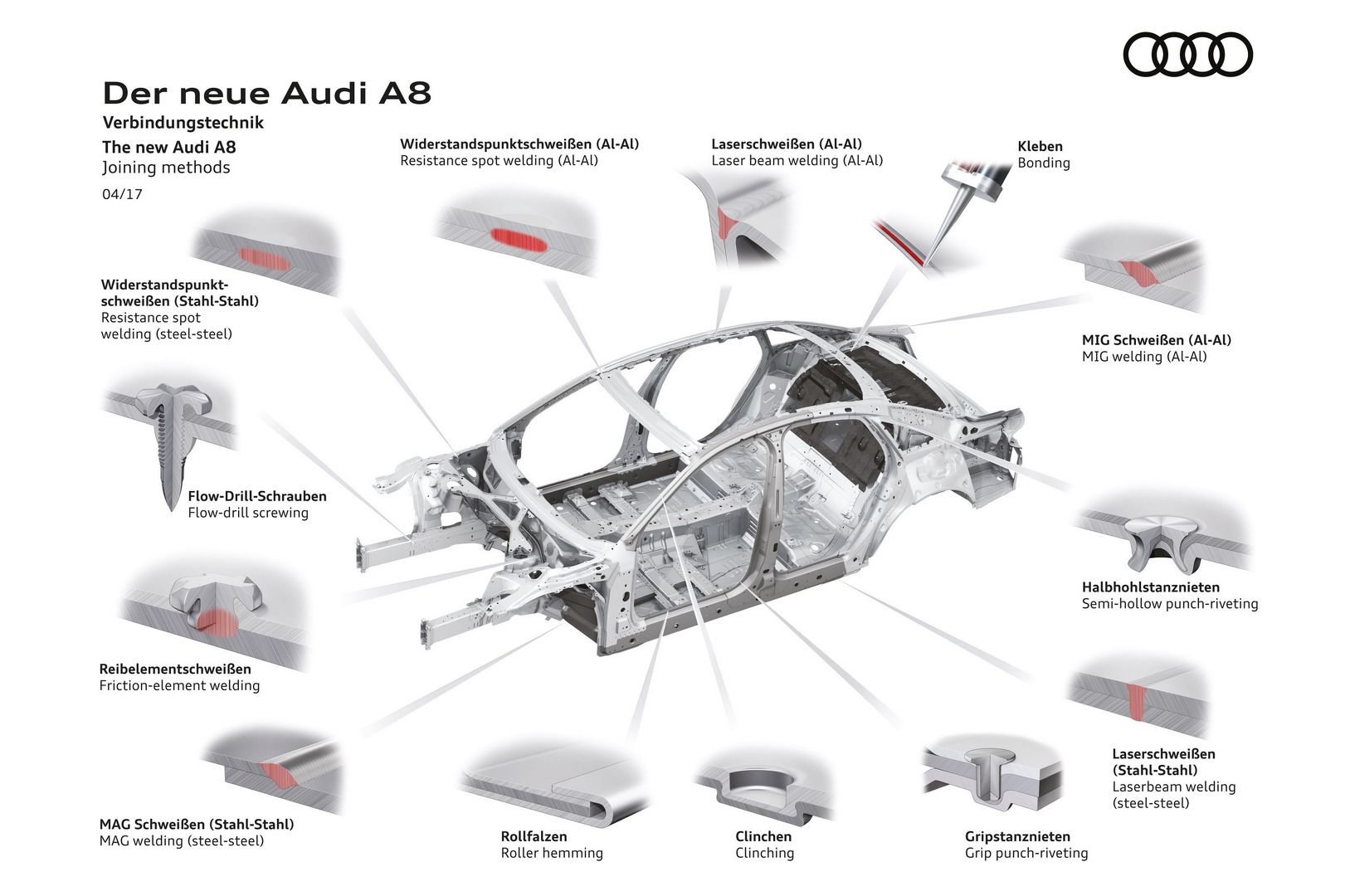 Der neue Audi A8
Verbindungstechnik
The new Audi A8
Joining methods
04/17

Widerstandspunktschweißen (Al-Al)
Resistance spot welding (Al-Al)

Laserschweißen (Al-Al)
Laser beam welding (Al-Al)

Kleben
Bonding

Widerstandspunktschweißen (Stahl-Stahl)
Resistance spot welding (steel-steel)

MIG Schweißen (Al-Al)
MIG welding (Al-Al)

Flow-Drill-Schrauben
Flow-drill screwing

Halbhohlstanznieten
Semi-hollow punch-riveting

Reibelementschweißen
Friction-element welding

Laserschweißen (Stahl-Stahl)
Laserbeam welding (steel-steel)

MAG Schweißen (Stahl-Stahl)
MAG welding (steel-steel)

Rollfalzen
Roller hemming

Clinchen
Clinching

Gripstanznieten
Grip punch-riveting