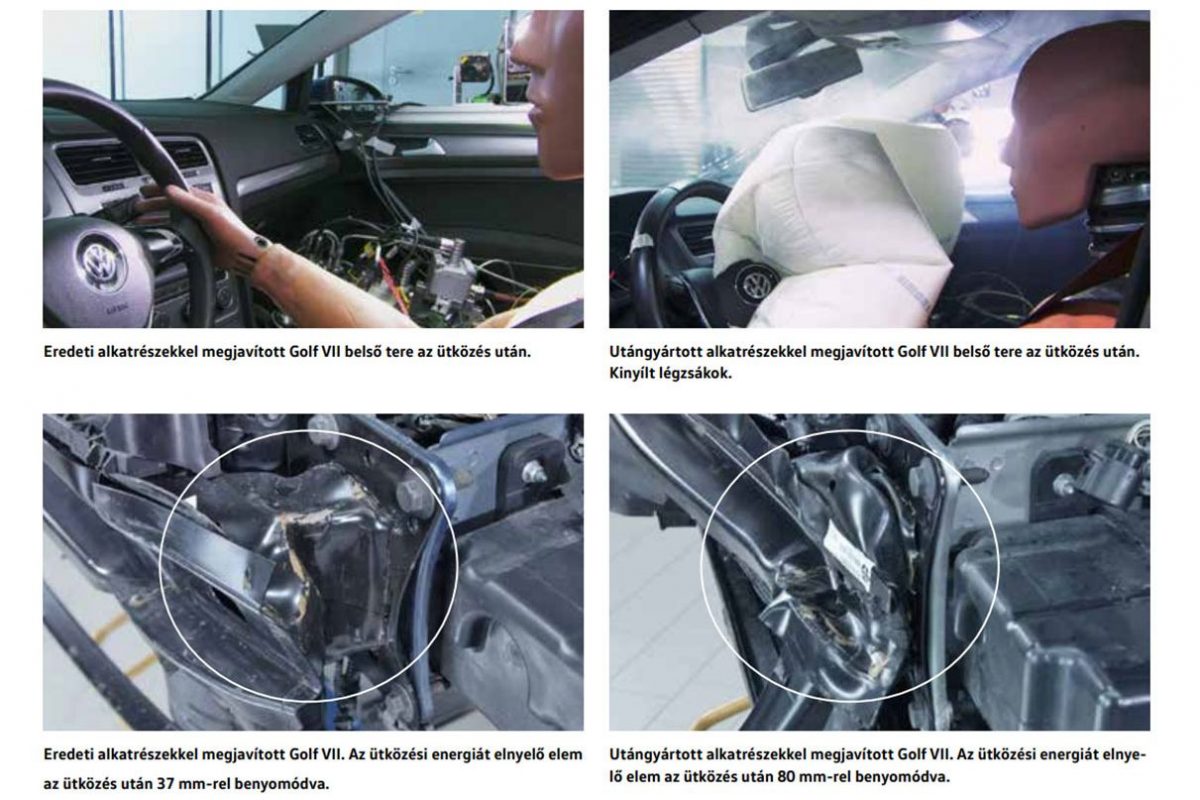 Eredeti alkatrészekkel megjavított Golf VII belső tere az ütközés után.

Utángyártott alkatrészekkel megjavított Golf VII belső tere az ütközés után. Kinyílt légzsákok.

Eredeti alkatrészekkel megjavított Golf VII. Az ütközési energiát elnyelő elem az ütközés után 37 mm-rel benyomódva.

Utángyártott alkatrészekkel megjavított Golf VII. Az ütközési energiát elnyelő elem az ütközés után 80 mm-rel benyomódva.