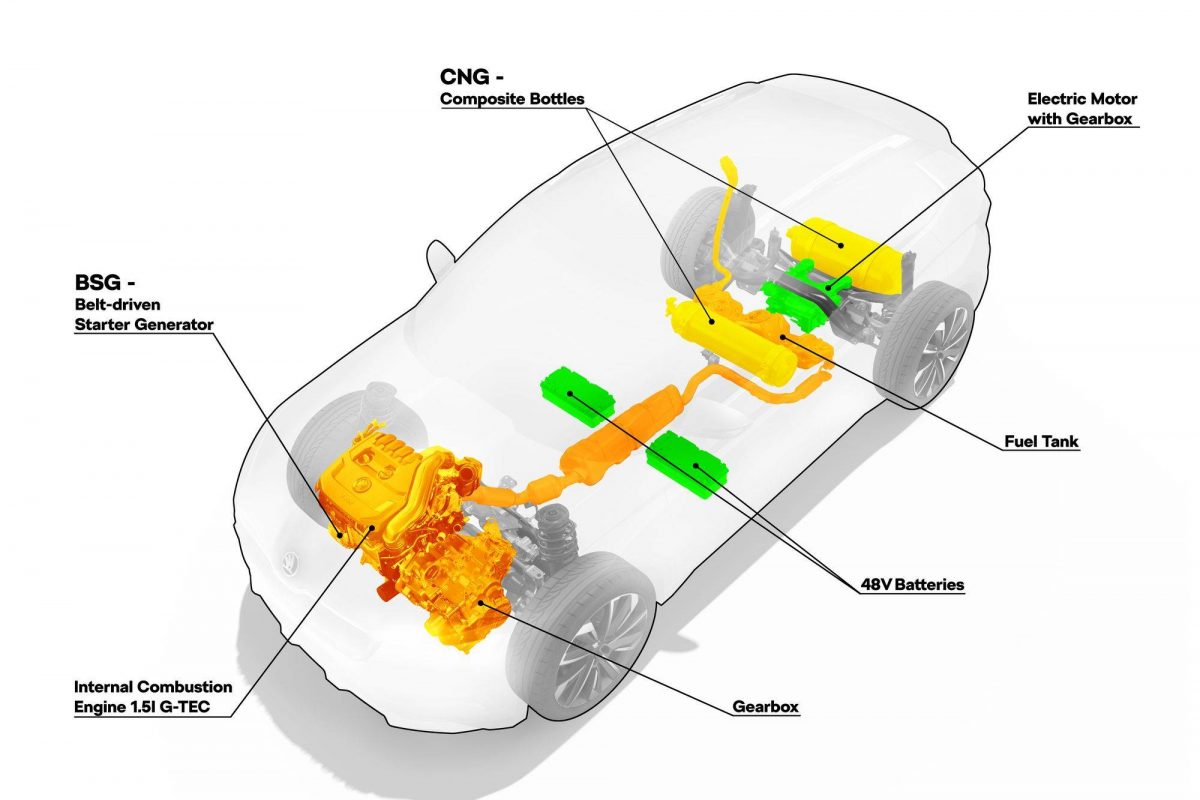 CNG -
Composite Bottles

Electric Motor
with Gearbox

BSG -
Belt-driven
Starter Generator

Fuel Tank

48V Batteries

Internal Combustion
Engine 1.5l G-TEC

Gearbox