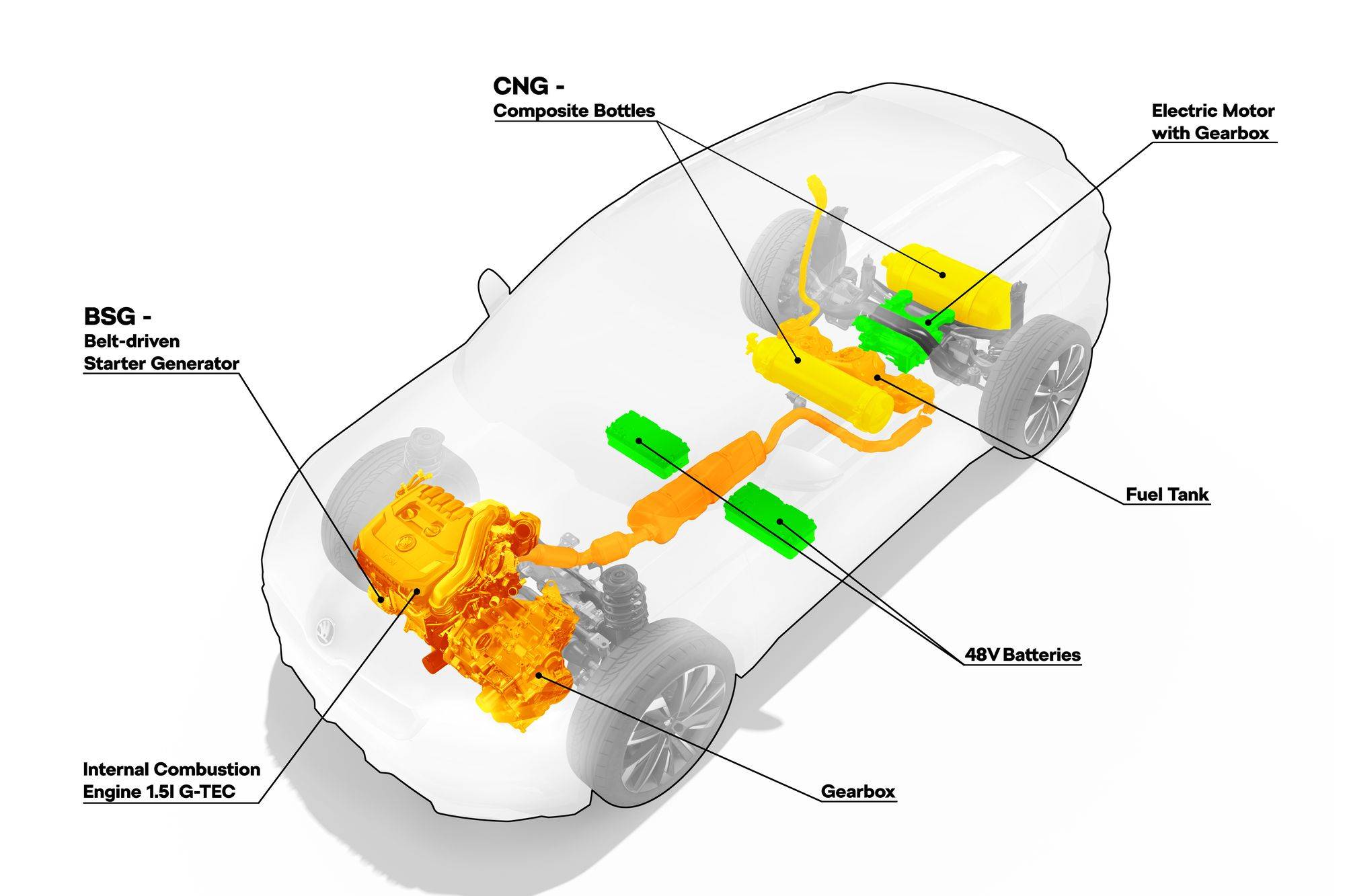 CNG -
Composite Bottles

Electric Motor
with Gearbox

BSG -
Belt-driven
Starter Generator

Fuel Tank

48V Batteries

Internal Combustion
Engine 1.5l G-TEC

Gearbox