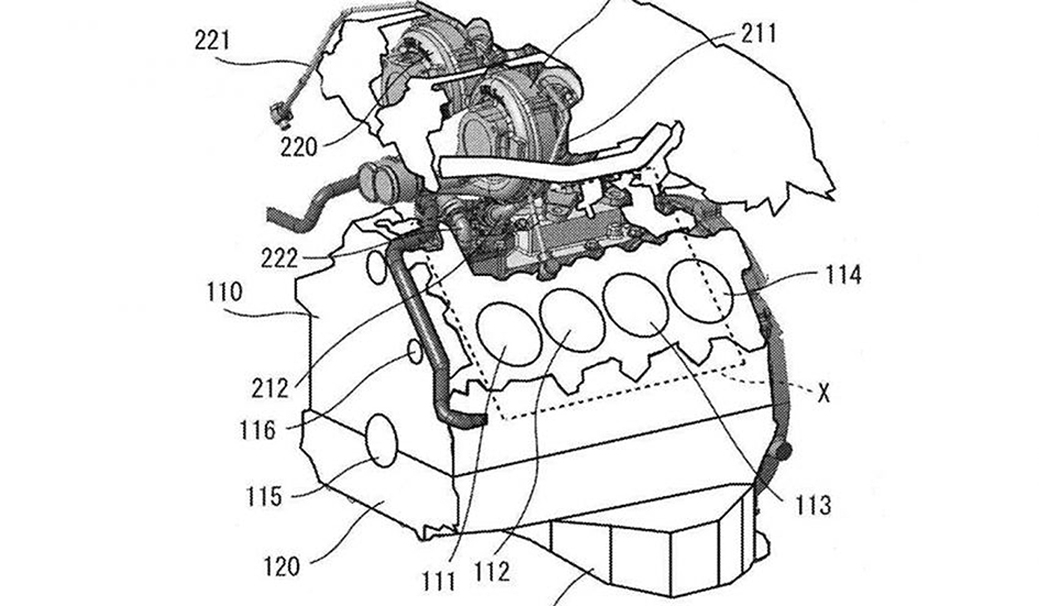 221
211
220
222
114
110
212
X
116
115
113
120
111
112