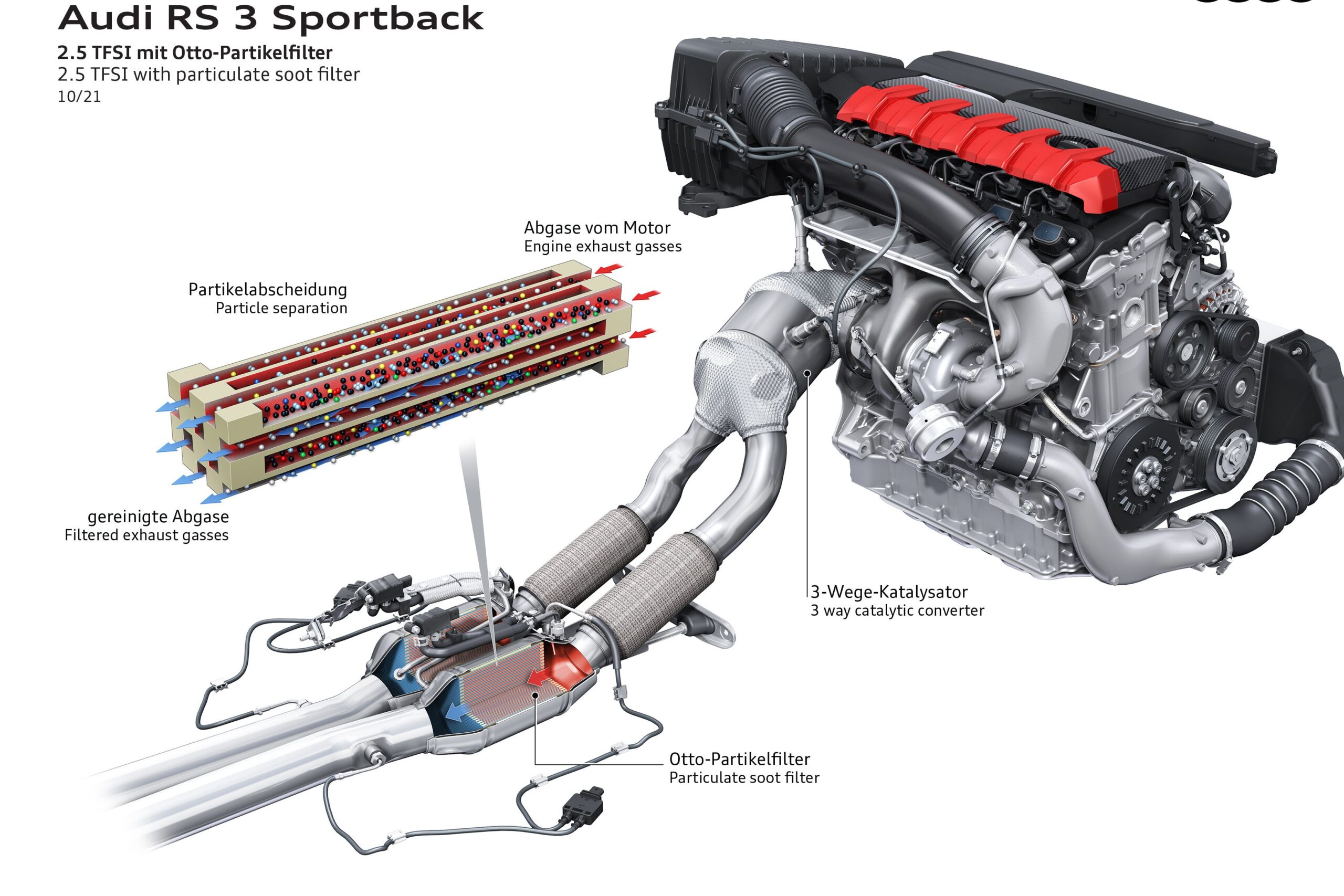 Audi RS 3 Sportback

2.5 TFSI mit Otto-Partikelfilter
2.5 TFSI with particulate soot filter
10/21

Abgase vom Motor
Engine exhaust gasses

Partikelabscheidung
Particle separation

gereinigte Abgase
Filtered exhaust gasses

3-Wege-Katalysator
3 way catalytic converter

Otto-Partikelfilter
Particulate soot filter