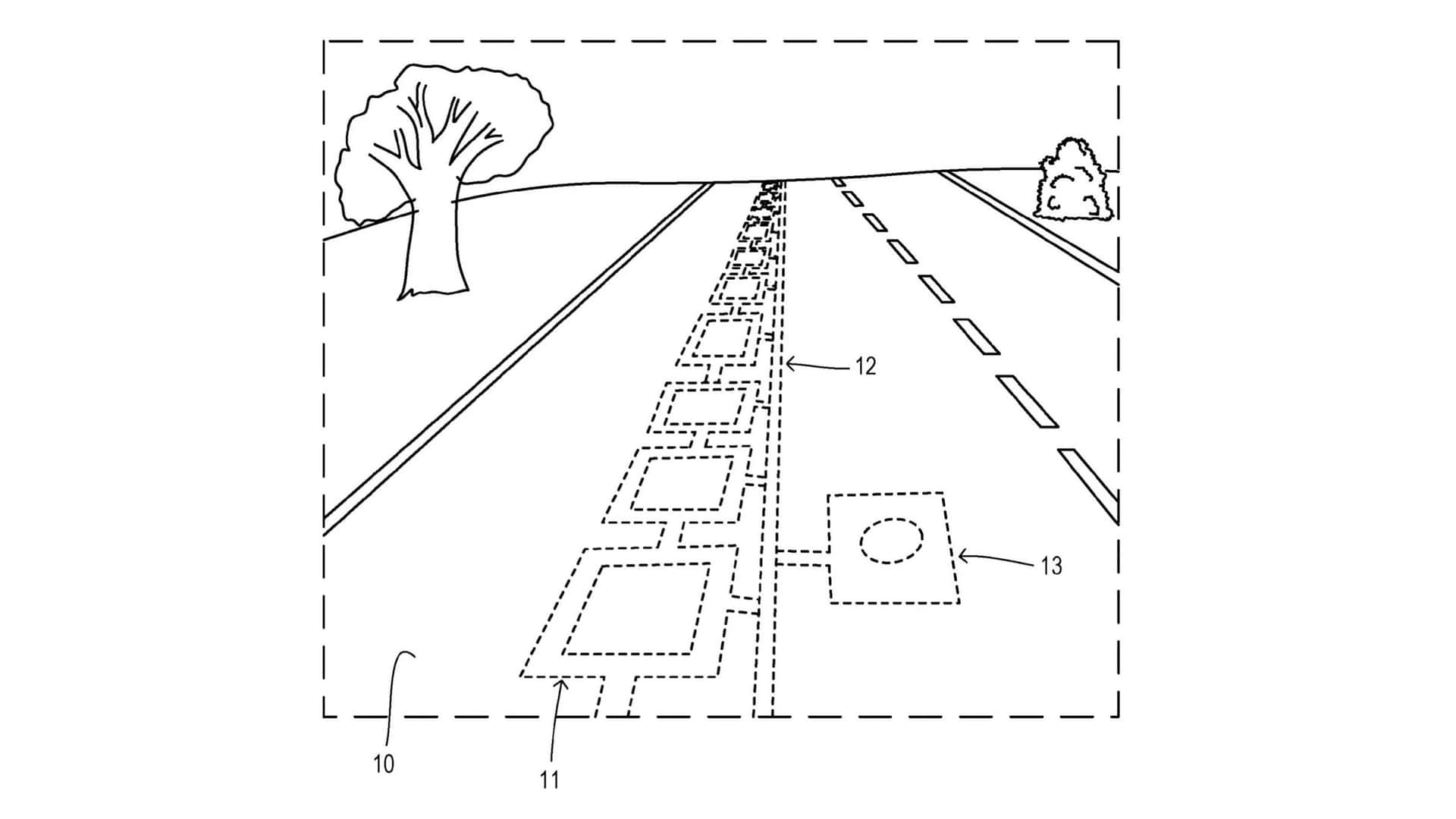 12

13

10

11